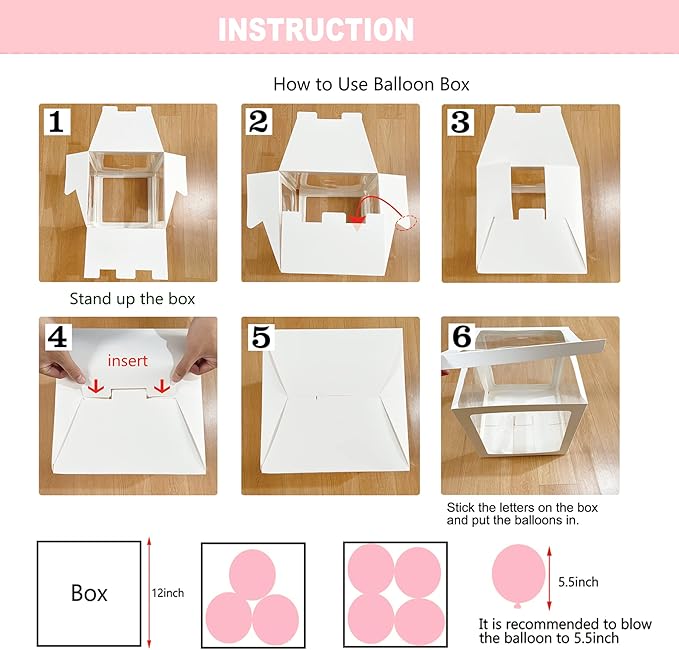 INSTRUCTION

How to Use Balloon Box

1

2

3

Stand up the box

4

insert

5

6

Stick the letters on the box and put the balloons in.

Box

12inch

5.5inch

It is recommended to blow the balloon to 5.5inch