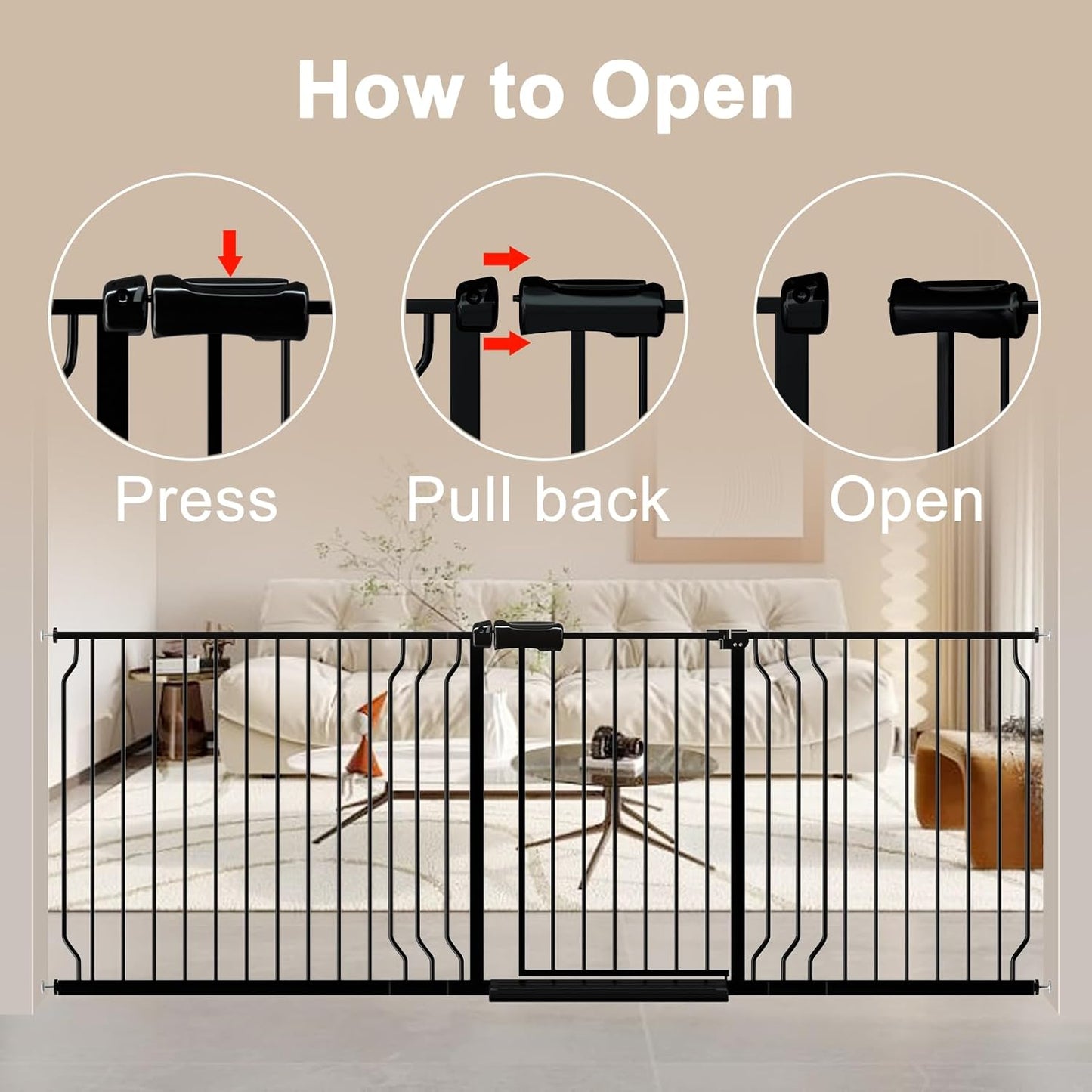 How to Open

Press

Pull back

Open