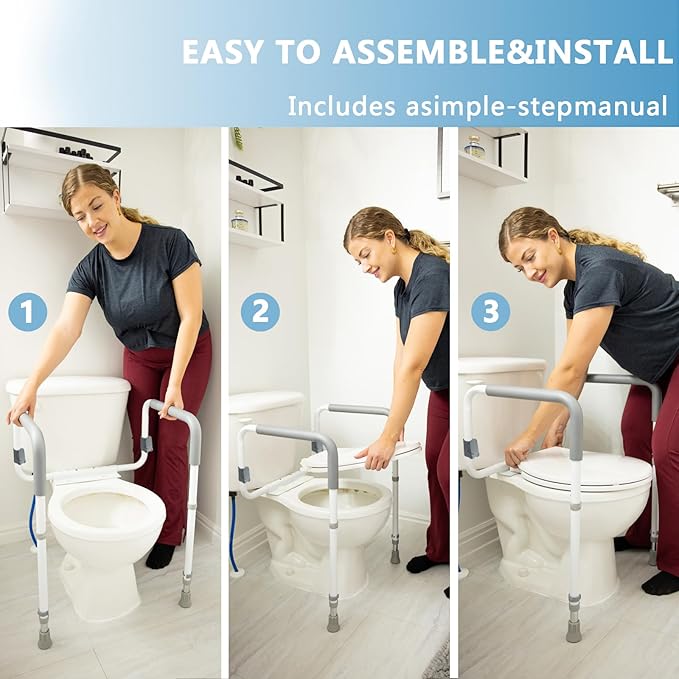 EASY TO ASSEMBLE&INSTALL

Includes asimple-stepmanual

1

2

3