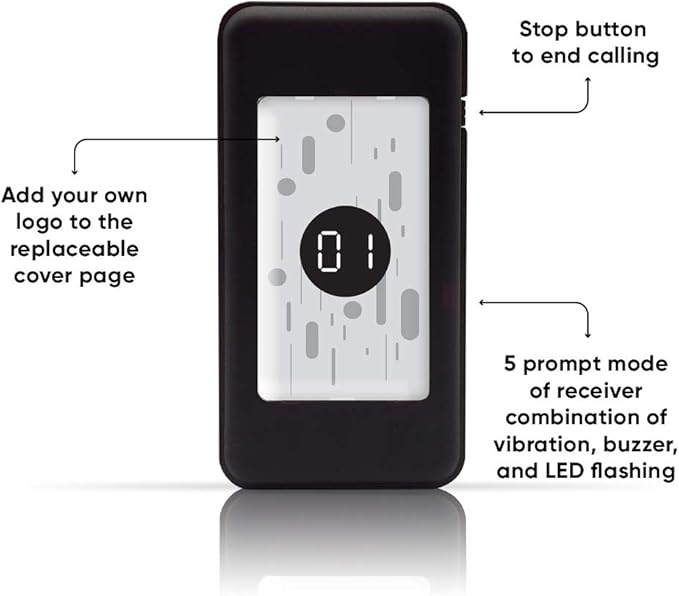 Stop button to end calling

Add your own logo to the replaceable cover page

01

5 prompt mode of receiver combination of vibration, buzzer, and LED flashing