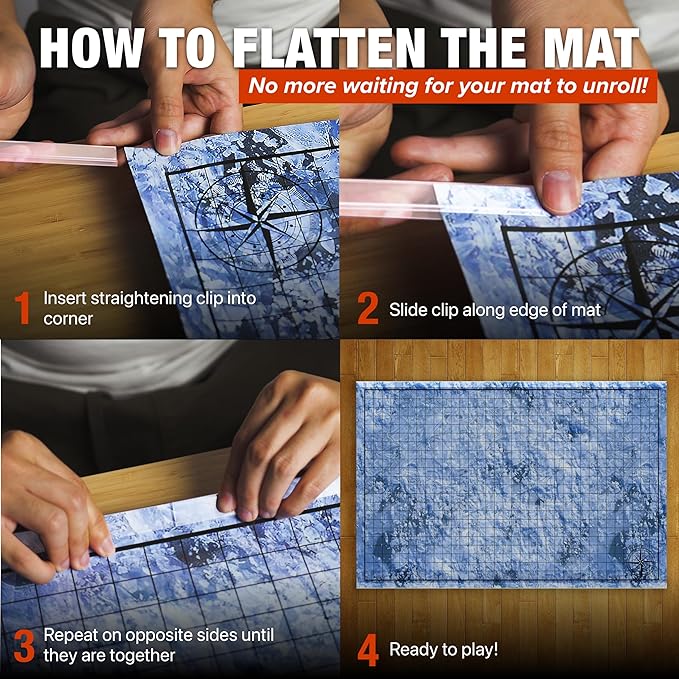 HOW TO FLATTEN THE MAT

No more waiting for your mat to unroll!

1 Insert straightening clip into corner

2 Slide clip along edge of mat

3 Repeat on opposite sides until they are together

4 Ready to play!