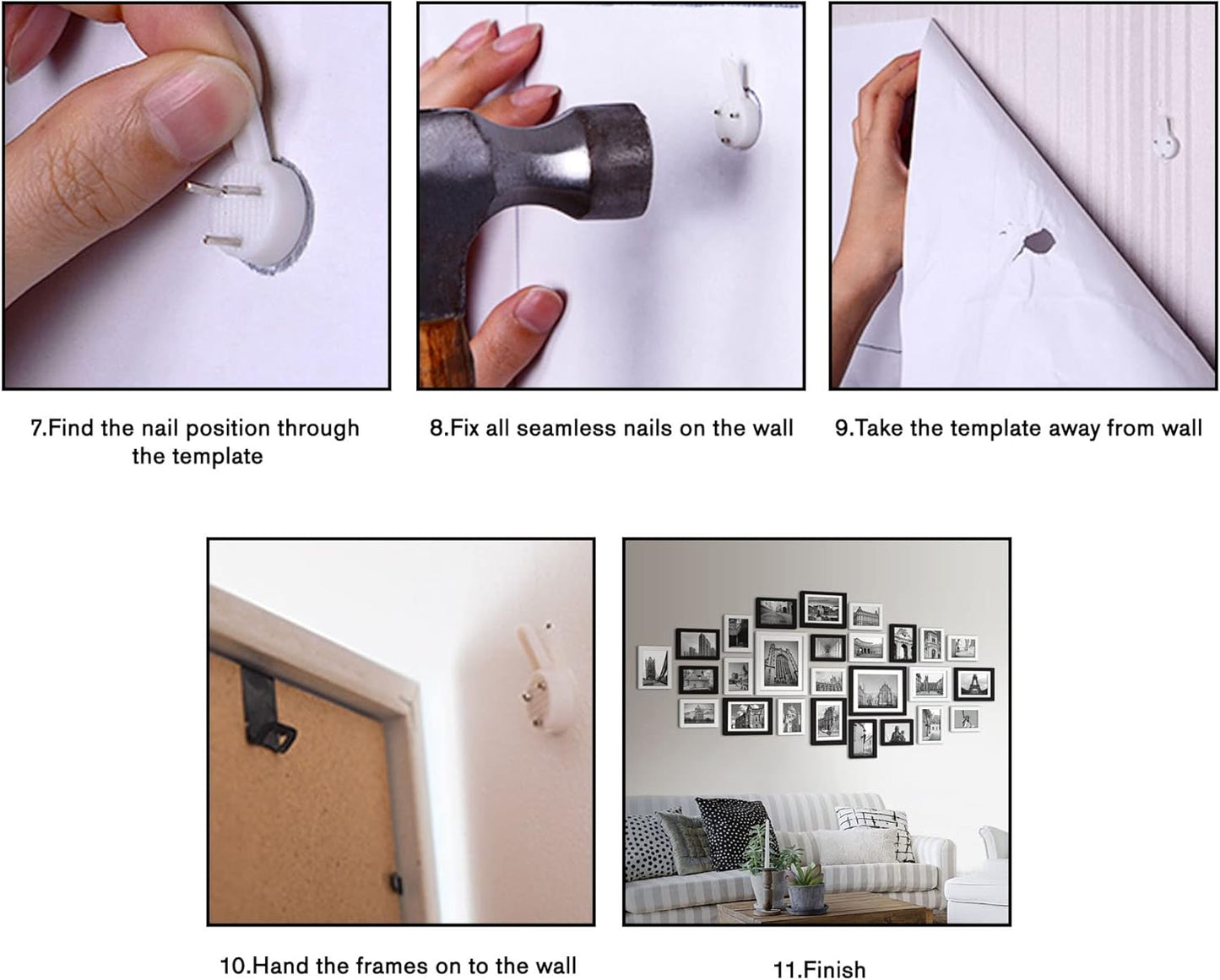 7.Find the nail position through the template

8.Fix all seamless nails on the wall

9.Take the template away from wall

10.Hand the frames on to the wall

11.Finish