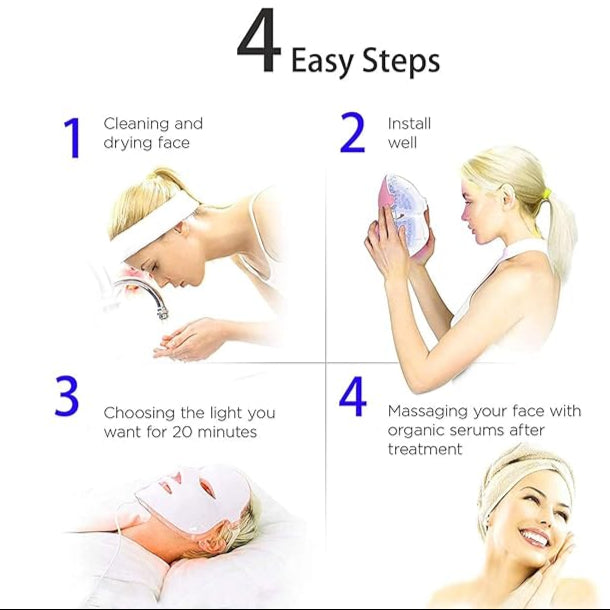 4 Easy Steps

1 Cleaning and drying face

2 Install well

3 Choosing the light you want for 20 minutes

4 Massaging your face with organic serums after treatment