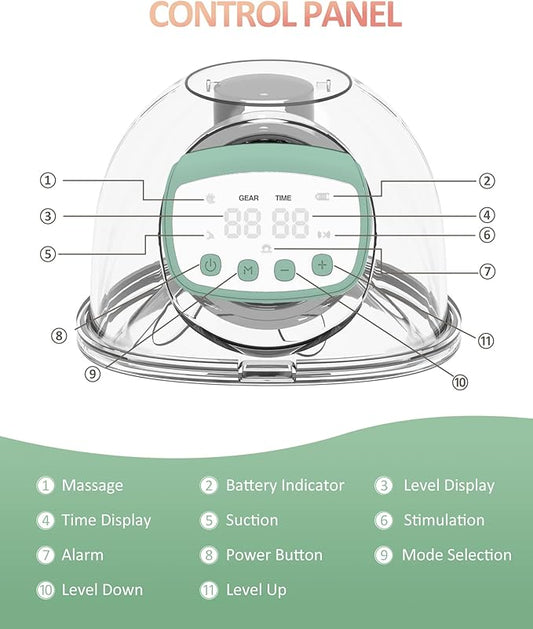 CONTROL PANEL

① ② ③ ④ ⑤ ⑥ ⑦ ⑧ ⑨ ⑩ ⑪

GEAR TIME
88 88
M

① Massage ② Battery Indicator ③ Level Display
④ Time Display ⑤ Suction ⑥ Stimulation
⑦ Alarm ⑧ Power Button ⑨ Mode Selection
⑩ Level Down ⑪ Level Up