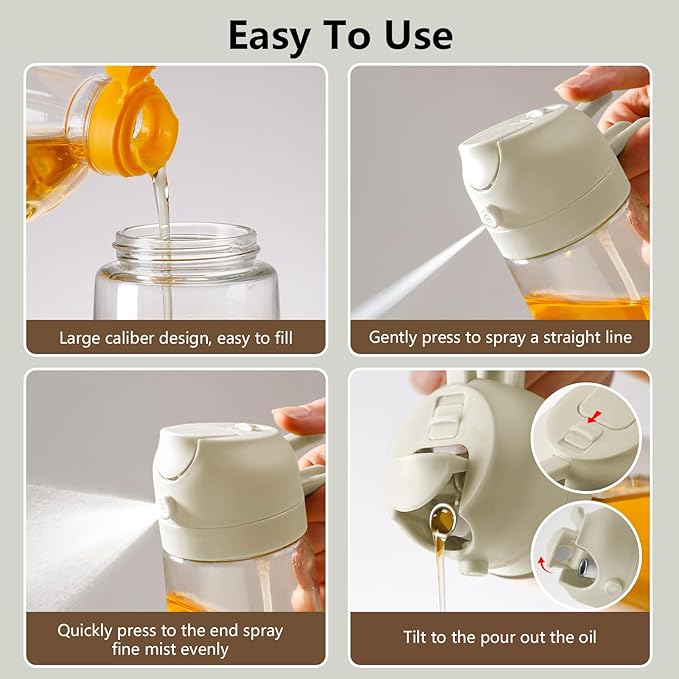 Easy To Use

Large caliber design, easy to fill

Gently press to spray a straight line

Quickly press to the end spray fine mist evenly

Tilt to the pour out the oil